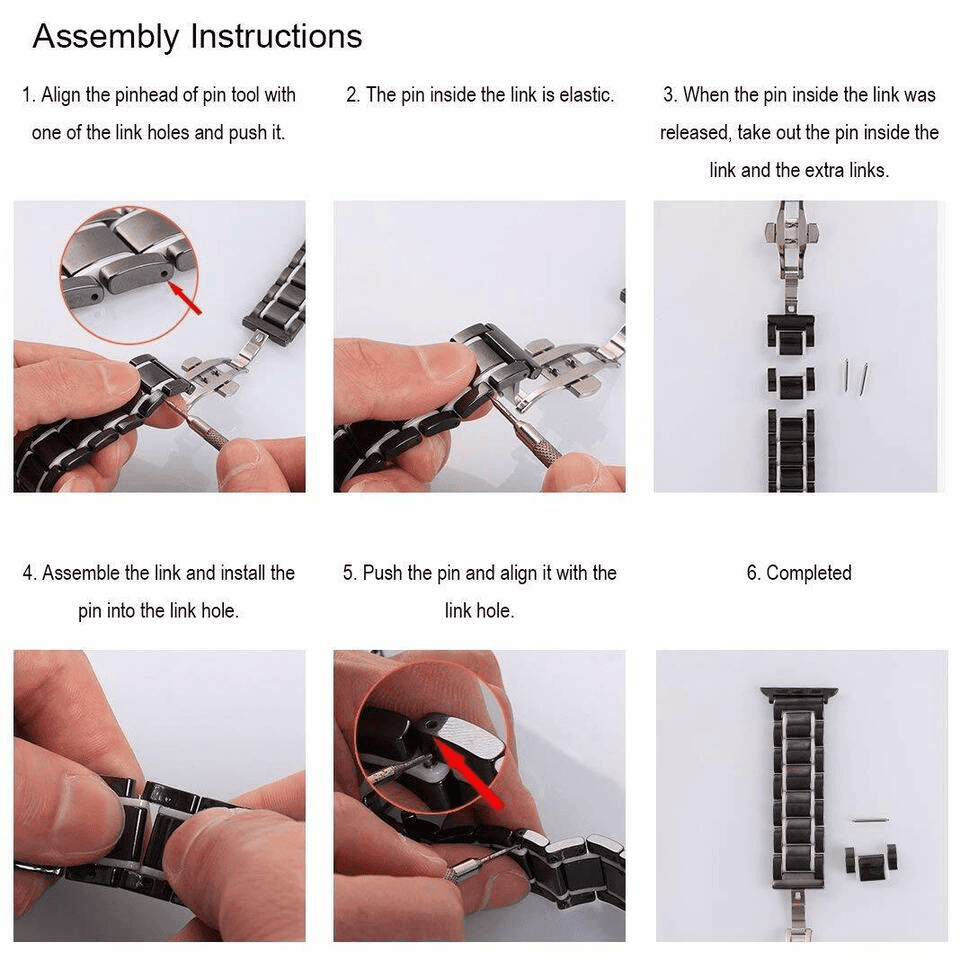 Assembly Instructions

1. Align the pinhead of pin tool with one of the link holes and push it.

2. The pin inside the link is elastic.

3. When the pin inside the link was released, take out the pin inside the link and the extra links.

4. Assemble the link and install the pin into the link hole.

5. Push the pin and align it with the link hole.

6. Completed